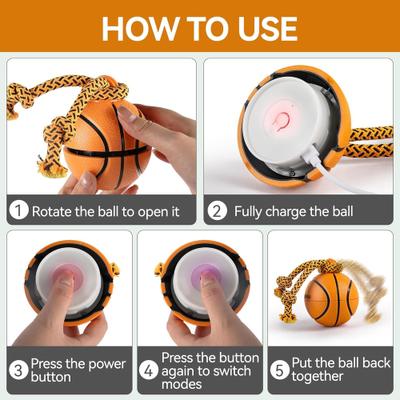 HOW TO USE

1 Rotate the ball to open it

2 Fully charge the ball

3 Press the power button

4 Press the button again to switch modes

5 Put the ball back together