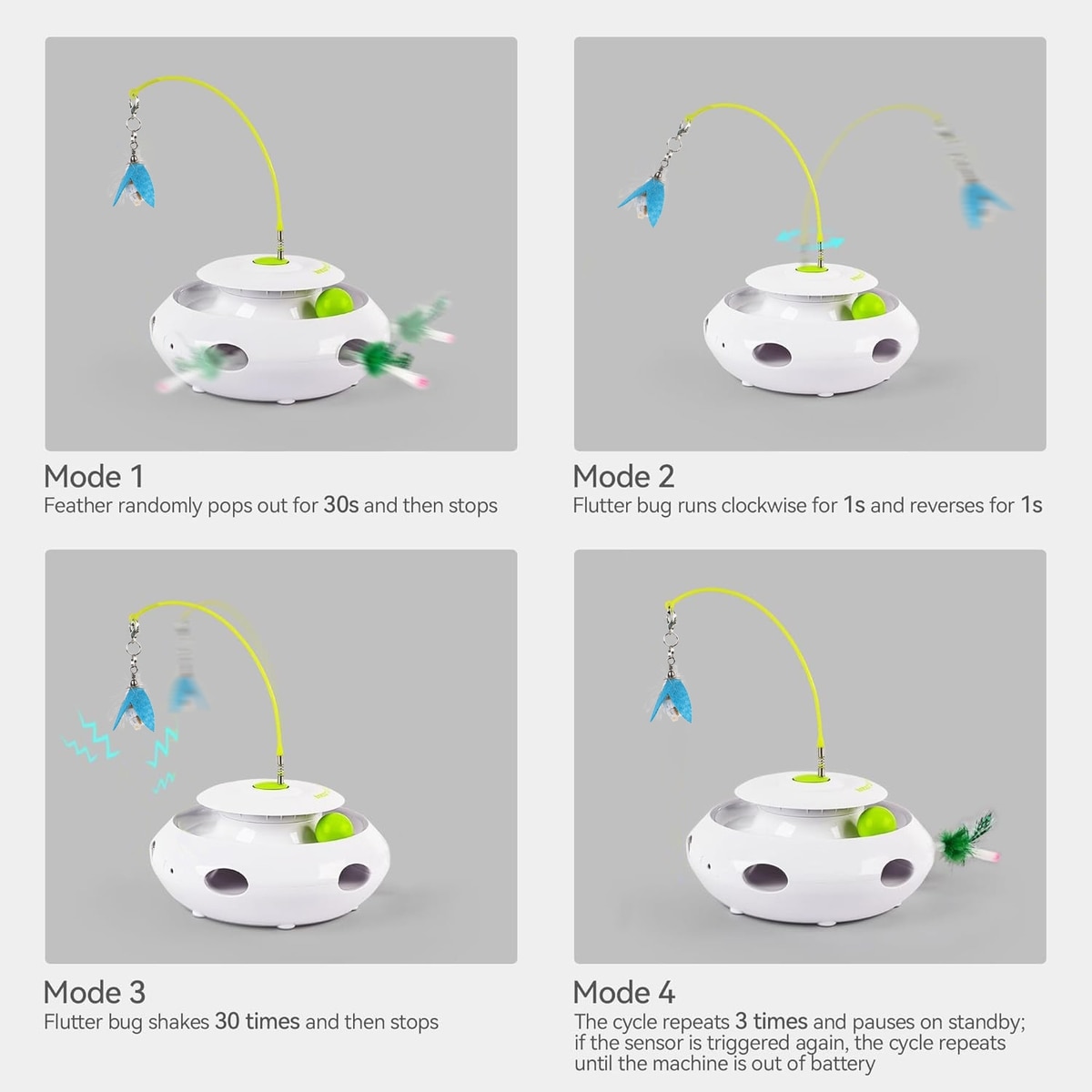 Mode 1
Feather randomly pops out for 30s and then stops

Mode 2
Flutter bug runs clockwise for 1s and reverses for 1s

Mode 3
Flutter bug shakes 30 times and then stops

Mode 4
The cycle repeats 3 times and pauses on standby; if the sensor is triggered again, the cycle repeats until the machine is out of battery