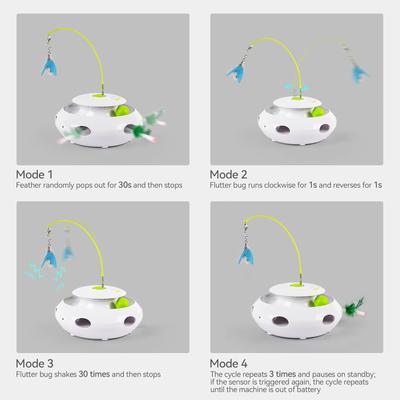 Mode 1
Feather randomly pops out for 30s and then stops

Mode 2
Flutter bug runs clockwise for 1s and reverses for 1s

Mode 3
Flutter bug shakes 30 times and then stops

Mode 4
The cycle repeats 3 times and pauses on standby; if the sensor is triggered again, the cycle repeats until the machine is out of battery