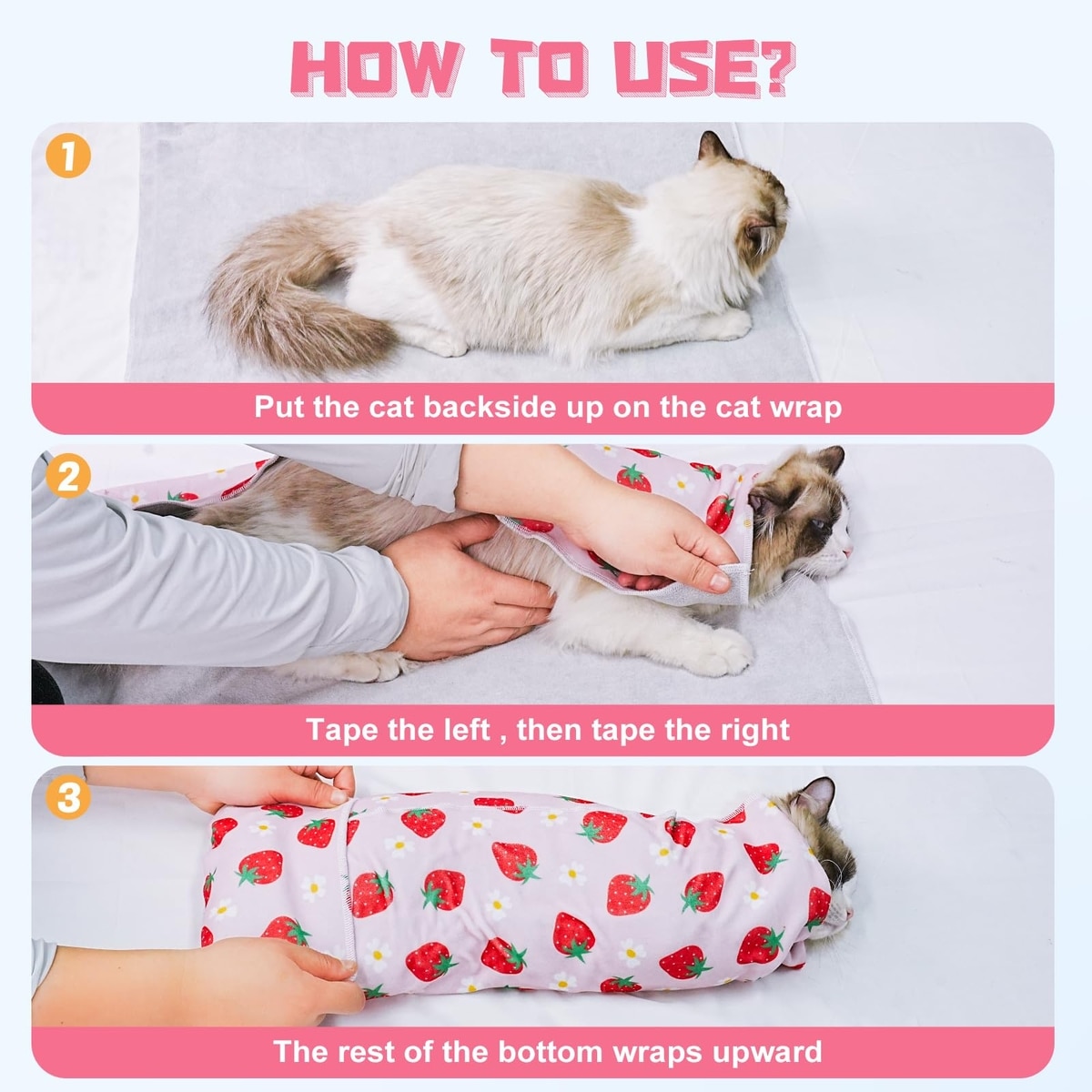 HOW TO USE?

1

Put the cat backside up on the cat wrap

2

Tape the left , then tape the right

3

The rest of the bottom wraps upward