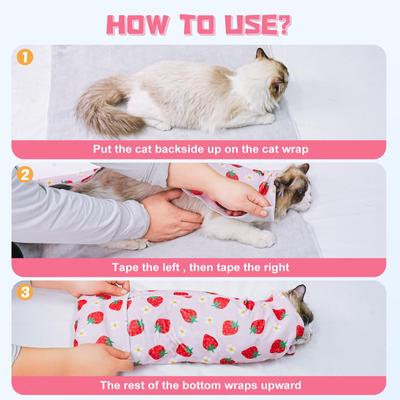 HOW TO USE?

1

Put the cat backside up on the cat wrap

2

Tape the left , then tape the right

3

The rest of the bottom wraps upward