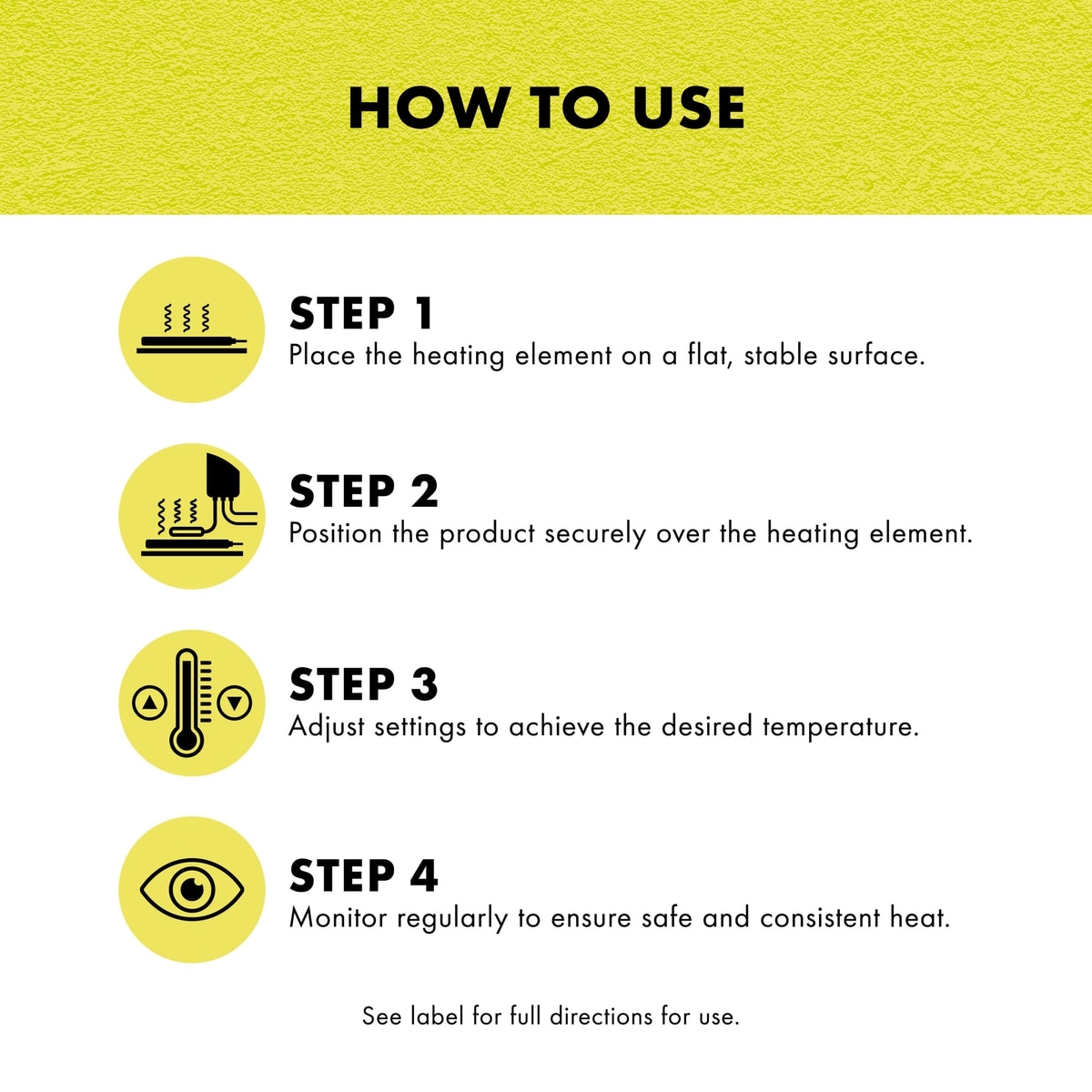 HOW TO USE

STEP 1
Place the heating element on a flat, stable surface.

STEP 2
Position the product securely over the heating element.

STEP 3
Adjust settings to achieve the desired temperature.

STEP 4
Monitor regularly to ensure safe and consistent heat.

See label for full directions for use.