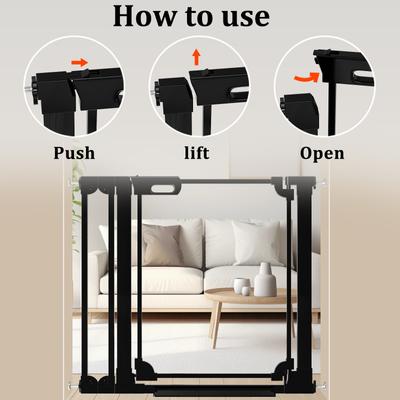 How to use

Push

lift

Open