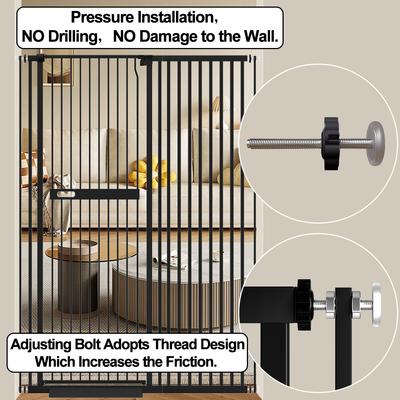 Pressure Installation,
NO Drilling, NO Damage to the Wall.

Adjusting Bolt Adopts Thread Design Which Increases the Friction.