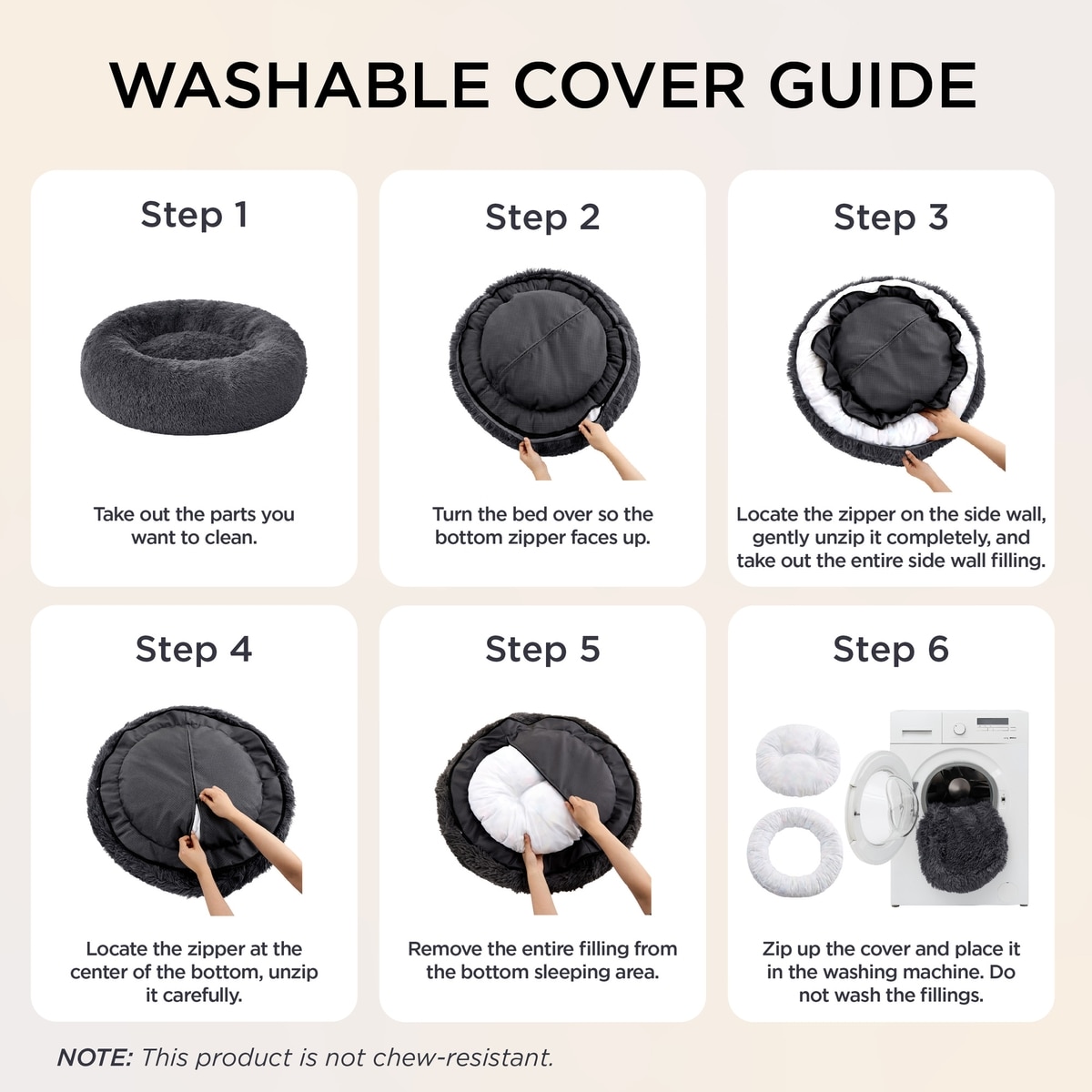 WASHABLE COVER GUIDE

Step 1

Take out the parts you want to clean.

Step 2

Turn the bed over so the bottom zipper faces up.

Step 3

Locate the zipper on the side wall, gently unzip it completely, and take out the entire side wall filling.

Step 4

Locate the zipper at the center of the bottom, unzip it carefully.

Step 5

Remove the entire filling from the bottom sleeping area.

Step 6

Zip up the cover and place it in the washing machine. Do not wash the fillings.

NOTE: This product is not chew-resistant.