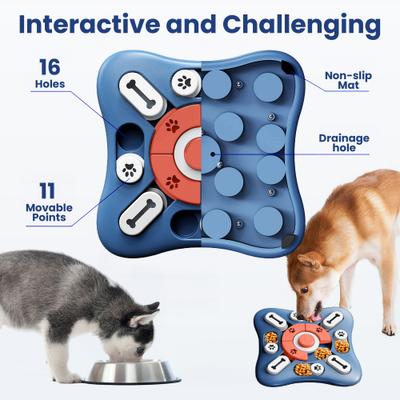 Interactive and Challenging

16
Holes

Non-slip
Mat

Drainage
hole

11
Movable
Points