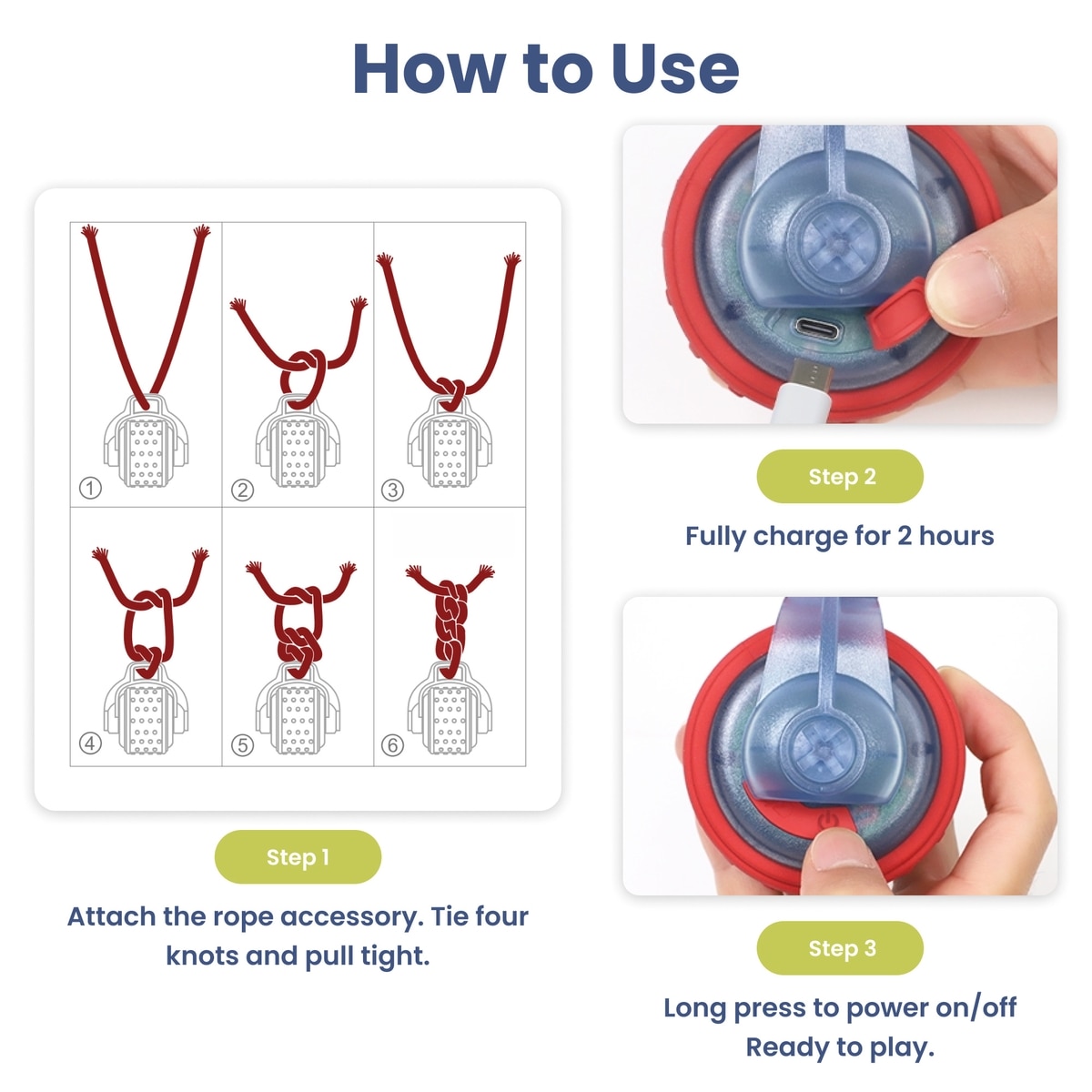 How to Use

①
②
③
④
⑤
⑥

Step 1

Attach the rope accessory. Tie four knots and pull tight.

Step 2

Fully charge for 2 hours

Step 3

Long press to power on/off
Ready to play.