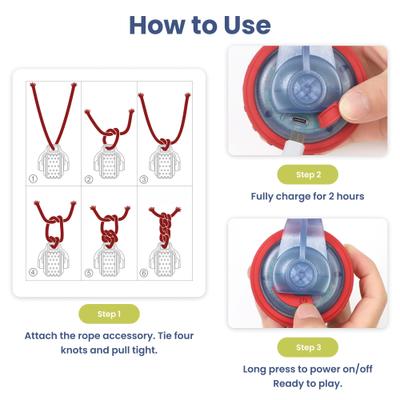 How to Use

①
②
③
④
⑤
⑥

Step 1

Attach the rope accessory. Tie four knots and pull tight.

Step 2

Fully charge for 2 hours

Step 3

Long press to power on/off
Ready to play.