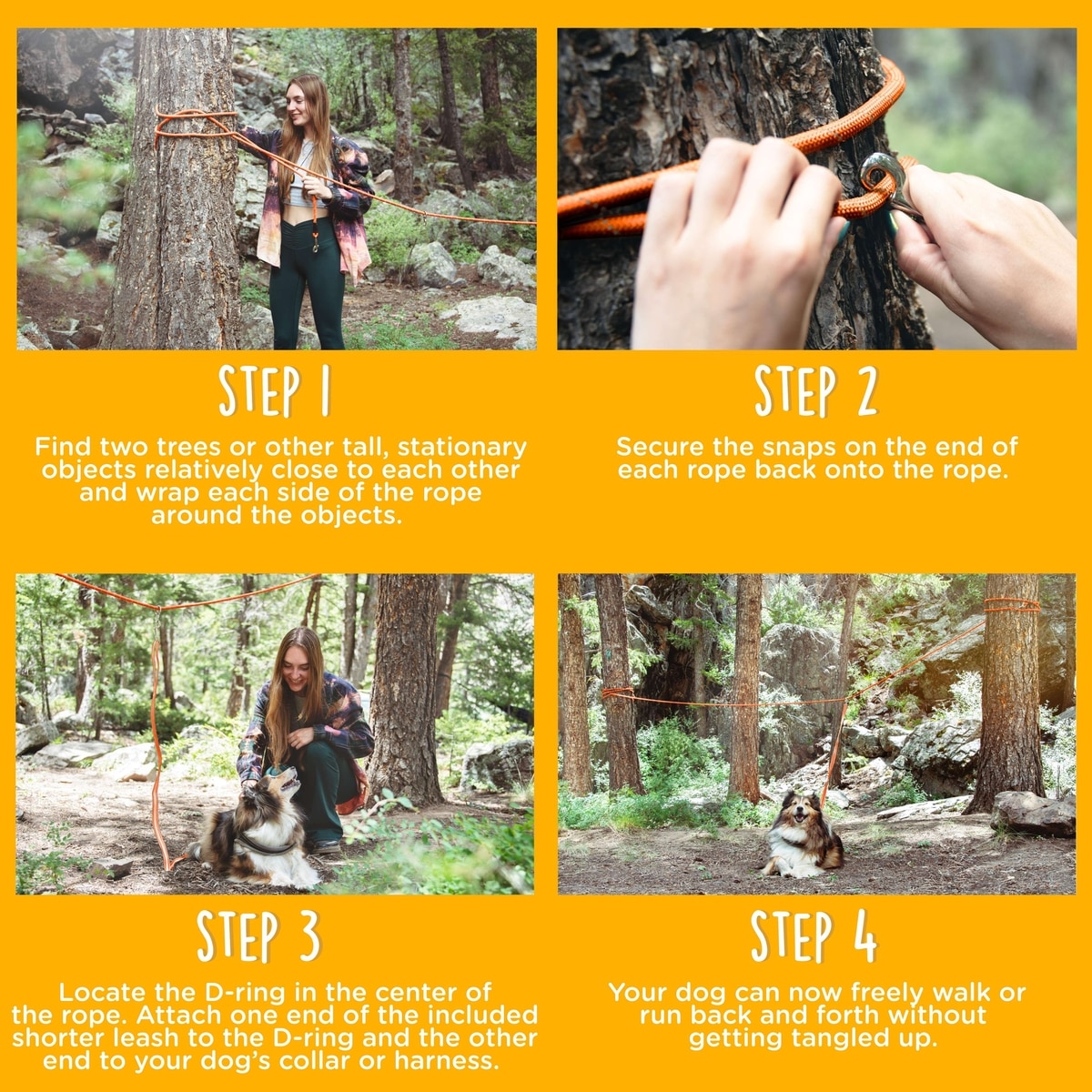 STEP 1

Find two trees or other tall, stationary objects relatively close to each other and wrap each side of the rope around the objects.

STEP 2

Secure the snaps on the end of each rope back onto the rope.

STEP 3

Locate the D-ring in the center of the rope. Attach one end of the included shorter leash to the D-ring and the other end to your dog's collar or harness.

STEP 4

Your dog can now freely walk or run back and forth without getting tangled up.