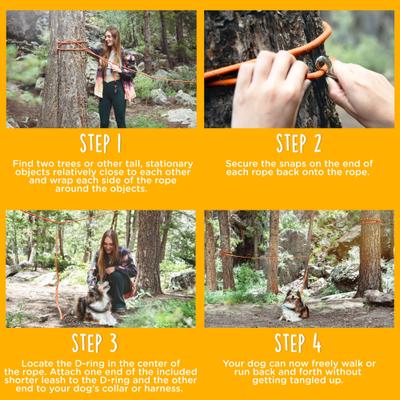 STEP 1

Find two trees or other tall, stationary objects relatively close to each other and wrap each side of the rope around the objects.

STEP 2

Secure the snaps on the end of each rope back onto the rope.

STEP 3

Locate the D-ring in the center of the rope. Attach one end of the included shorter leash to the D-ring and the other end to your dog's collar or harness.

STEP 4

Your dog can now freely walk or run back and forth without getting tangled up.