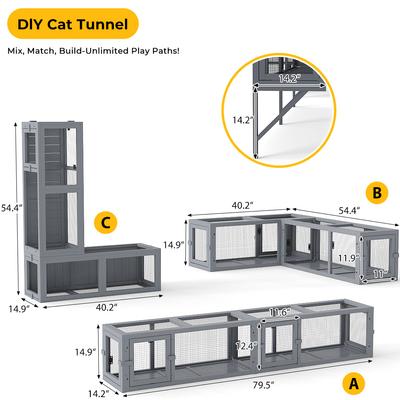 DIY Cat Tunnel

Mix, Match, Build-Unlimited Play Paths!

14.2"

14.2"

54.4"

C

14.9"

40.2"

B

40.2"

54.4"

14.9"

11.9"

11"

11.6"

12.4"

14.9"

14.2"

79.5"

A