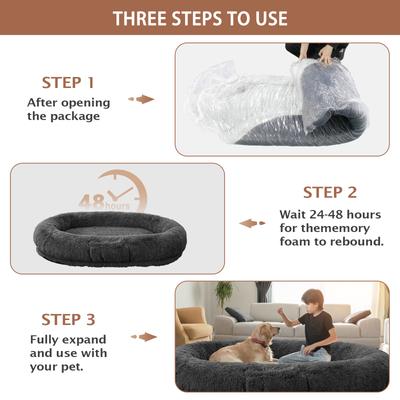 THREE STEPS TO USE

STEP 1
After opening the package

48 hours

STEP 2
Wait 24-48 hours for thememory foam to rebound.

STEP 3
Fully expand and use with your pet.