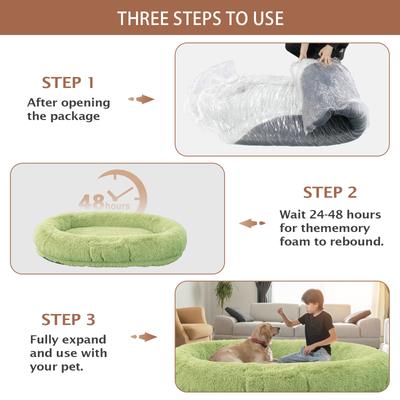 THREE STEPS TO USE

STEP 1
After opening the package

48 hours

STEP 2
Wait 24-48 hours for thememory foam to rebound.

STEP 3
Fully expand and use with your pet.