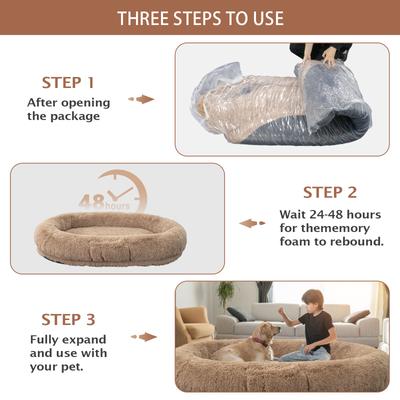 THREE STEPS TO USE

STEP 1
After opening the package

48 hours

STEP 2
Wait 24-48 hours for thememory foam to rebound.

STEP 3
Fully expand and use with your pet.