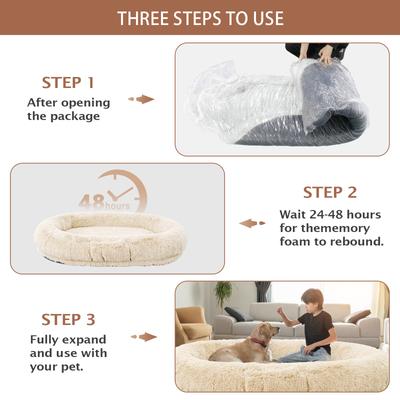 THREE STEPS TO USE

STEP 1
After opening the package

48 hours

STEP 2
Wait 24-48 hours for thememory foam to rebound.

STEP 3
Fully expand and use with your pet.