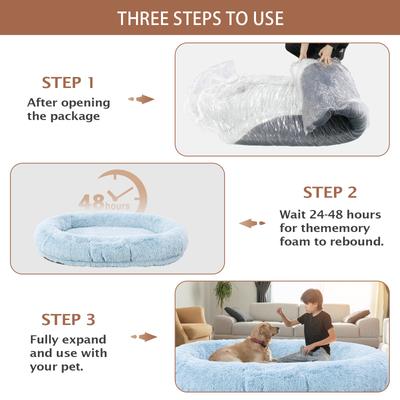 THREE STEPS TO USE

STEP 1
After opening the package

48 hours

STEP 2
Wait 24-48 hours for thememory foam to rebound.

STEP 3
Fully expand and use with your pet.