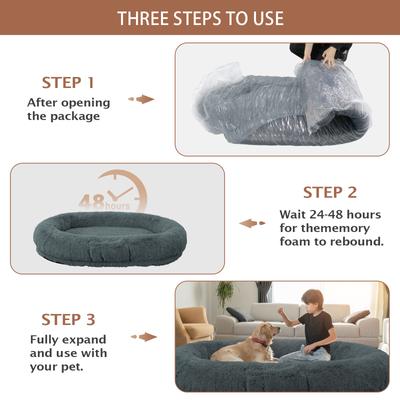 THREE STEPS TO USE

STEP 1
After opening the package

48 hours

STEP 2
Wait 24-48 hours for thememory foam to rebound.

STEP 3
Fully expand and use with your pet.