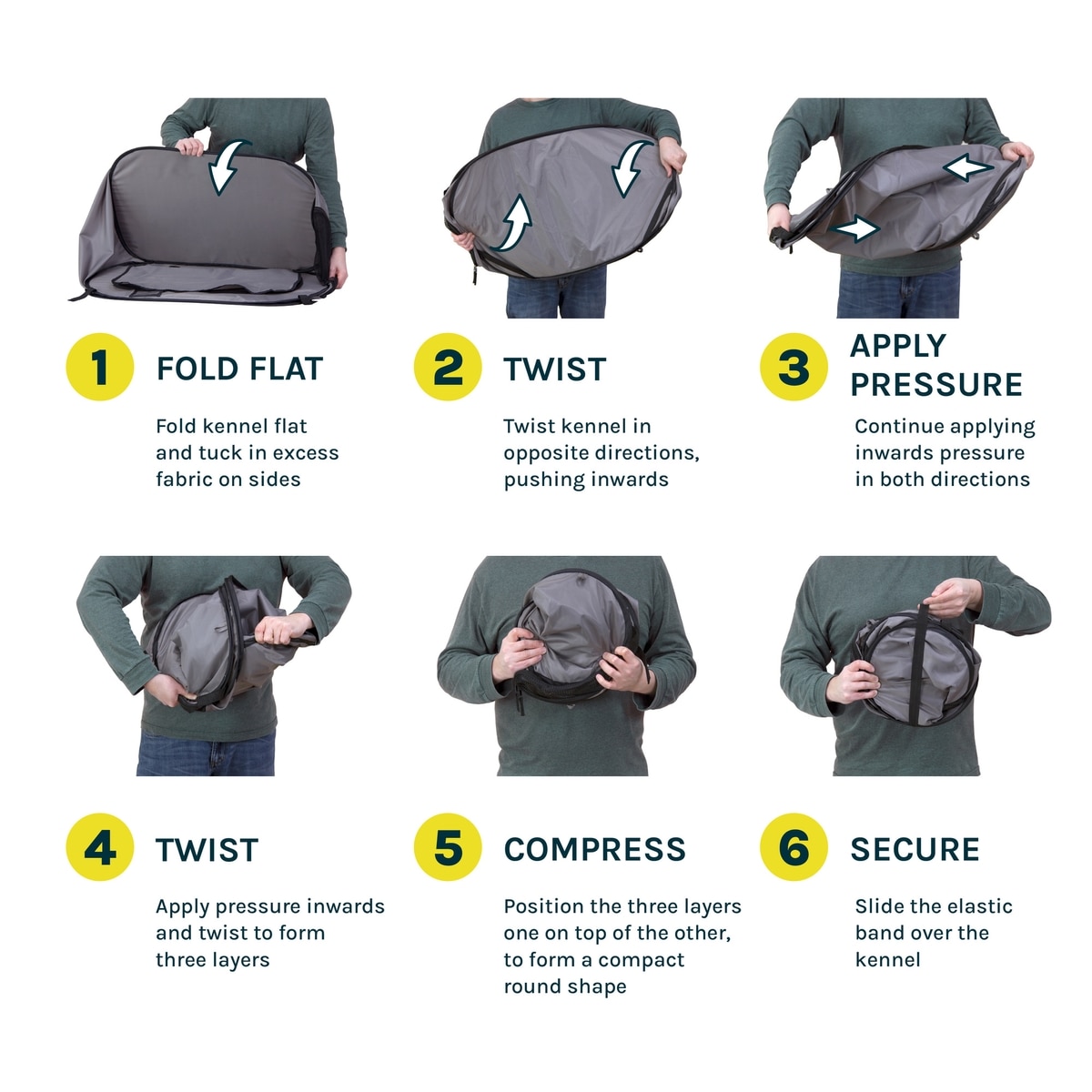 1 FOLD FLAT

Fold kennel flat and tuck in excess fabric on sides

2 TWIST

Twist kennel in opposite directions, pushing inwards

3 APPLY PRESSURE

Continue applying inwards pressure in both directions

4 TWIST

Apply pressure inwards and twist to form three layers

5 COMPRESS

Position the three layers one on top of the other, to form a compact round shape

6 SECURE

Slide the elastic band over the kennel