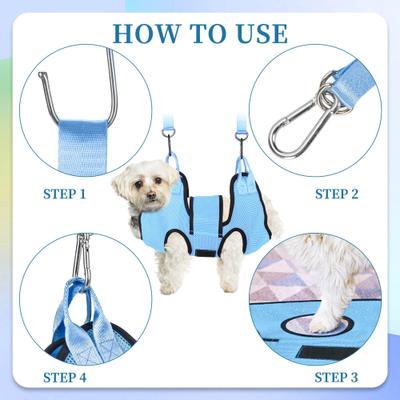 HOW TO USE

STEP 1

STEP 2

STEP 4

STEP 3