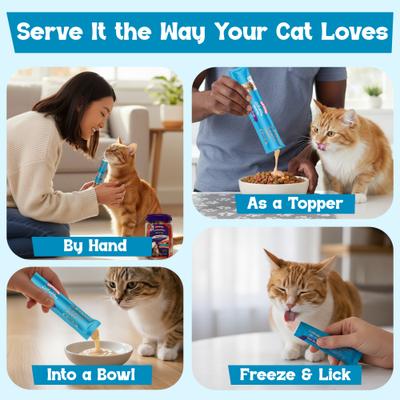 Serve It the Way Your Cat Loves

By Hand

As a Topper

Into a Bowl

Freeze & Lick