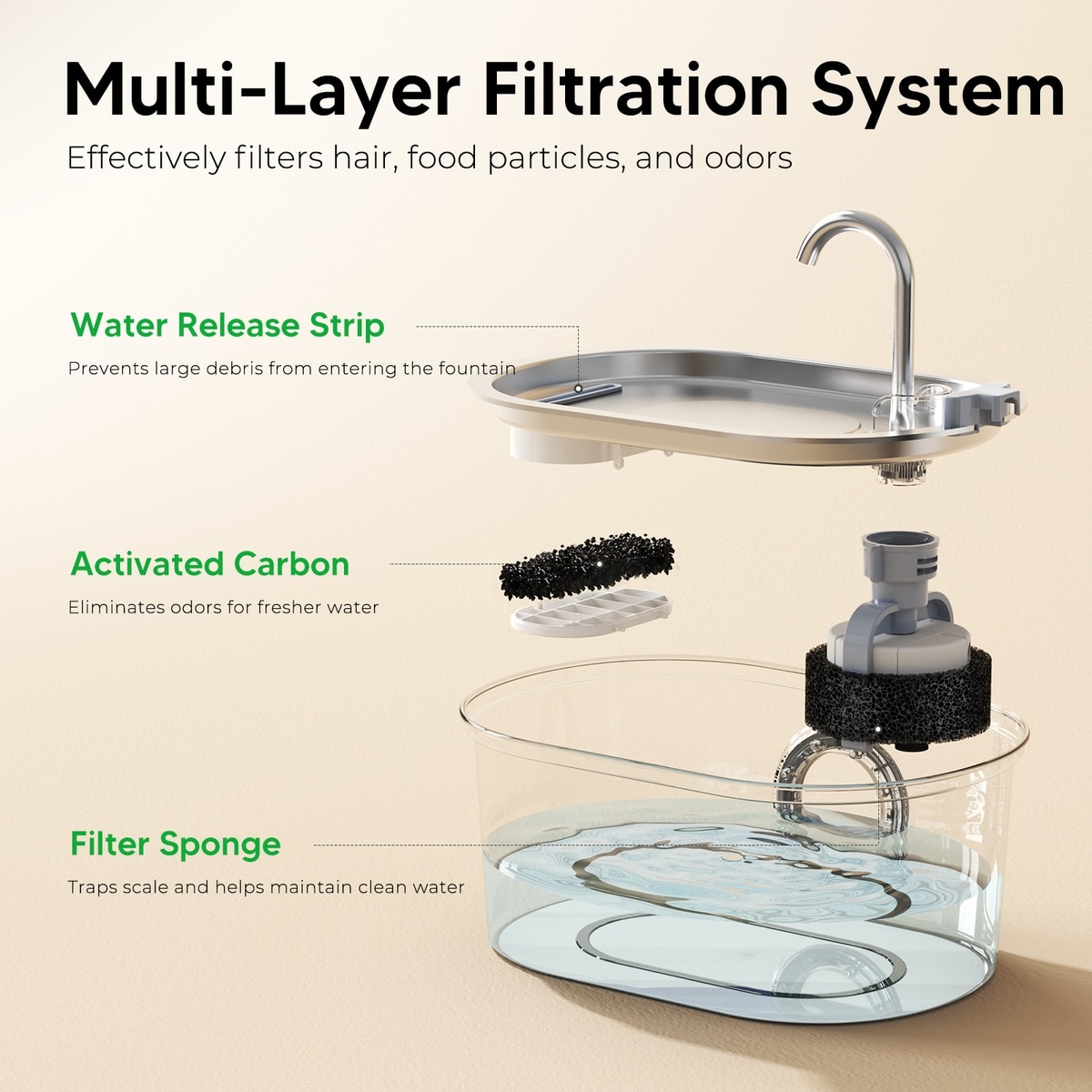 Multi-Layer Filtration System

Effectively filters hair, food particles, and odors

Water Release Strip

Prevents large debris from entering the fountain

Activated Carbon

Eliminates odors for fresher water

Filter Sponge

Traps scale and helps maintain clean water