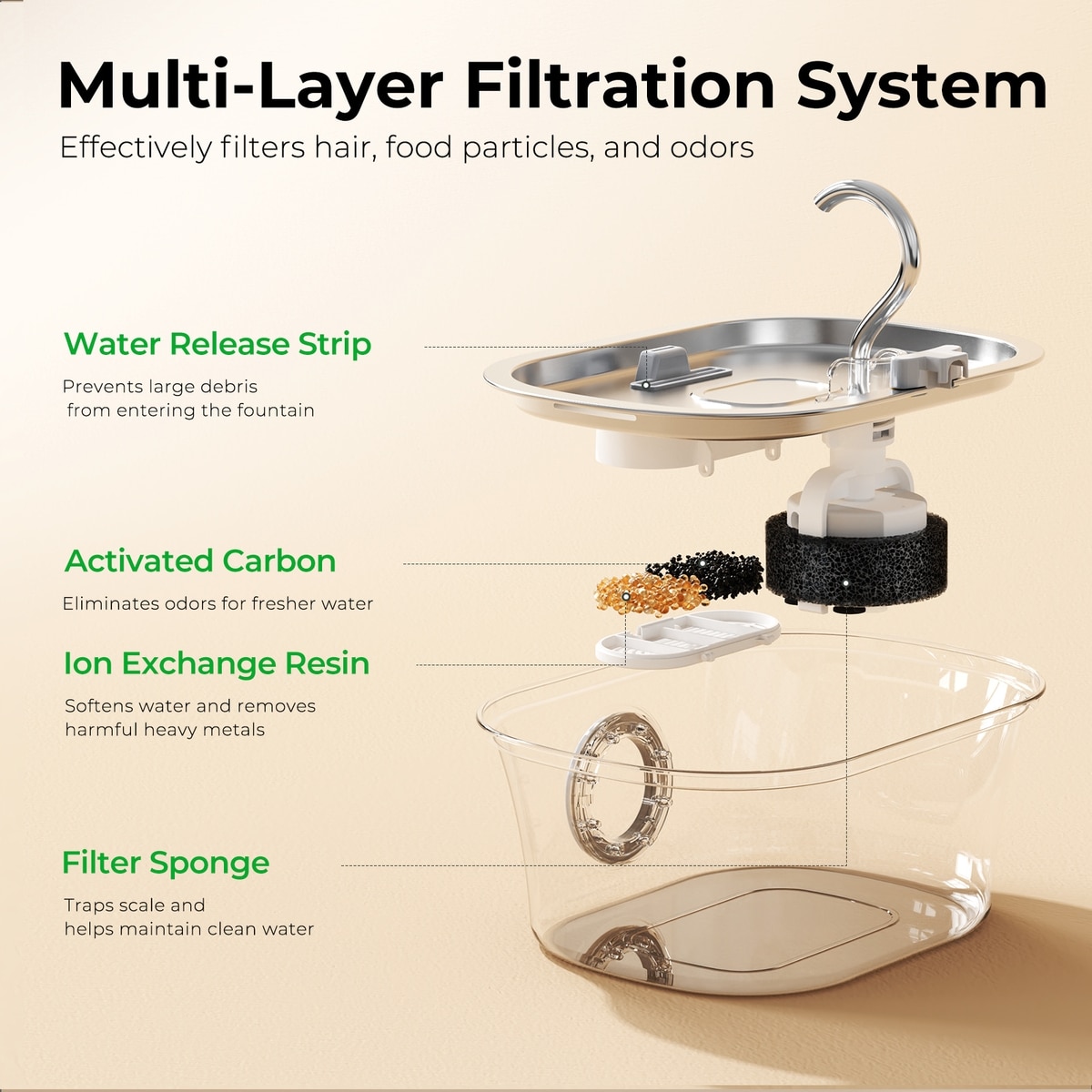 Multi-Layer Filtration System

Effectively filters hair, food particles, and odors

Water Release Strip

Prevents large debris from entering the fountain

Activated Carbon

Eliminates odors for fresher water

Ion Exchange Resin

Softens water and removes harmful heavy metals

Filter Sponge

Traps scale and helps maintain clean water