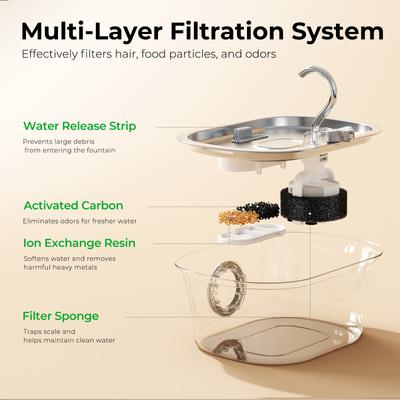 Multi-Layer Filtration System
Effectively filters hair, food particles, and odors

Water Release Strip
Prevents large debris from entering the fountain

Activated Carbon
Eliminates odors for fresher water

Ion Exchange Resin
Softens water and removes harmful heavy metals

Filter Sponge
Traps scale and helps maintain clean water