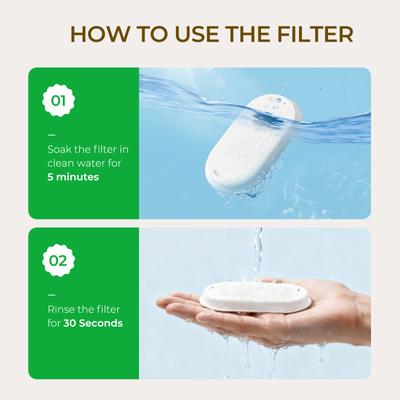 HOW TO USE THE FILTER

01

—

Soak the filter in clean water for **5 minutes**

02

—

Rinse the filter for **30 Seconds**