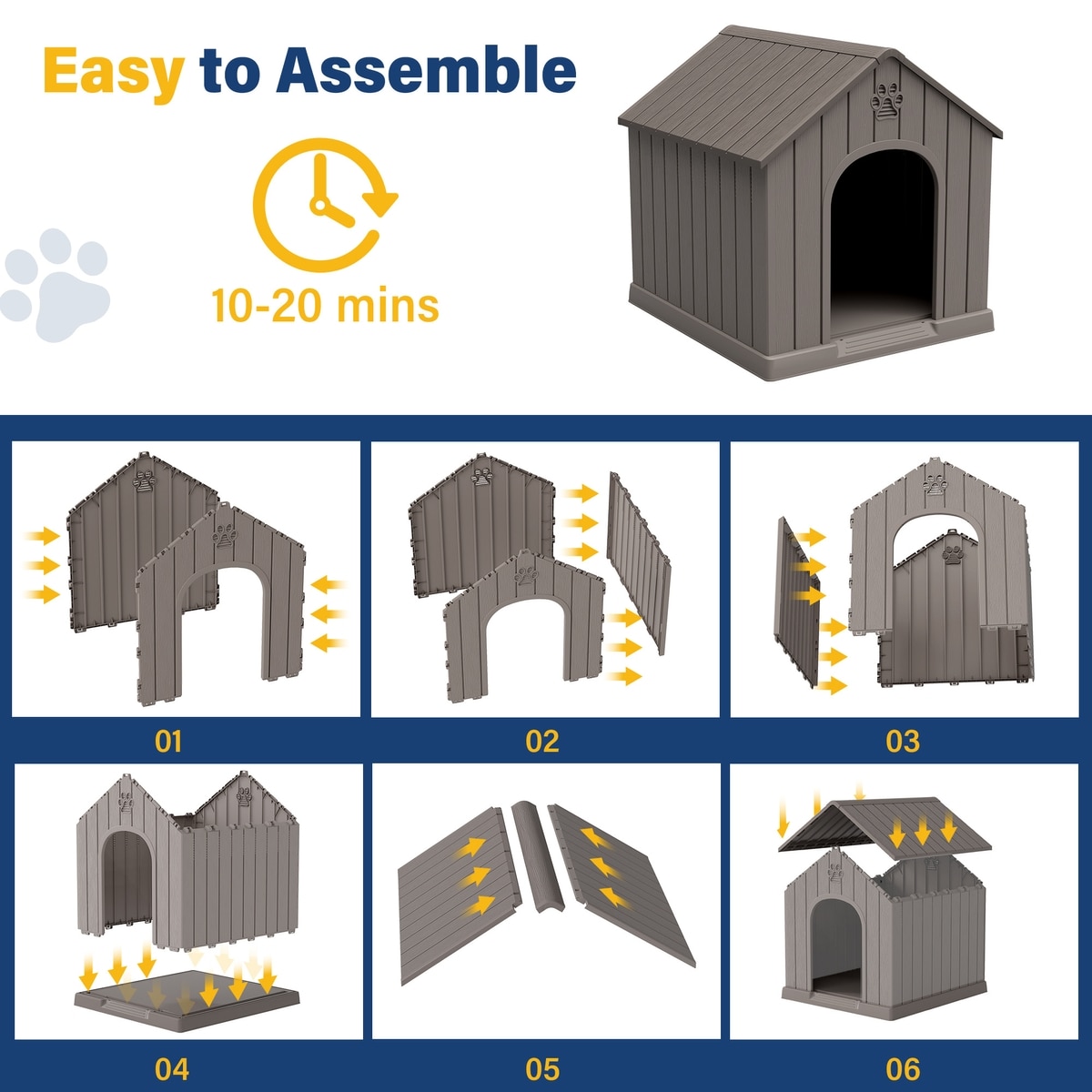 Easy to Assemble

10-20 mins

01

02

03

04

05

06