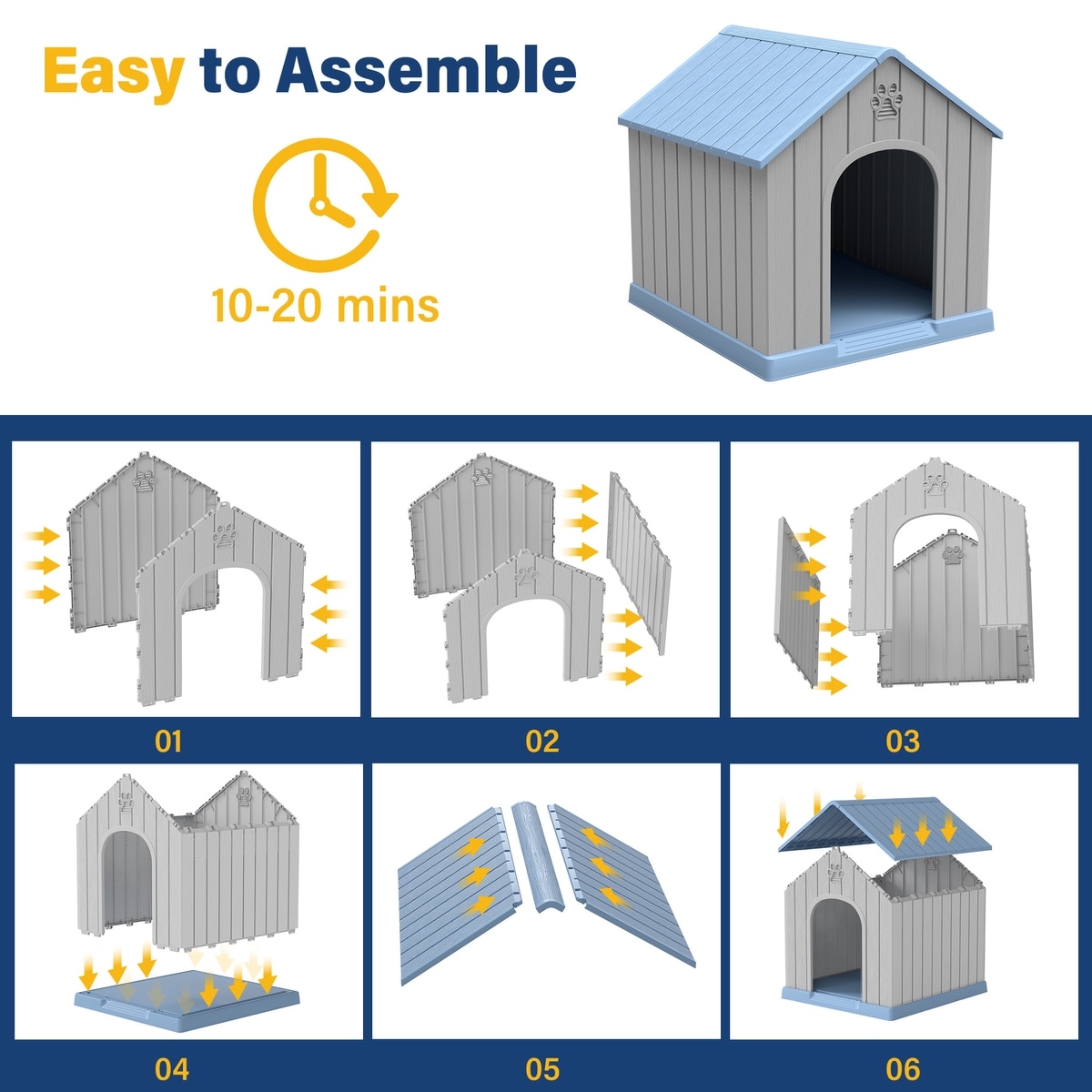 Easy to Assemble

10-20 mins

01

02

03

04

05

06