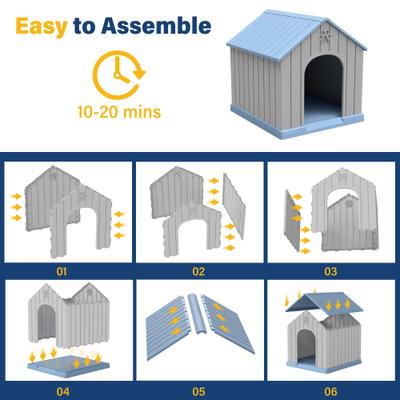 Easy to Assemble

10-20 mins

01

02

03

04

05

06