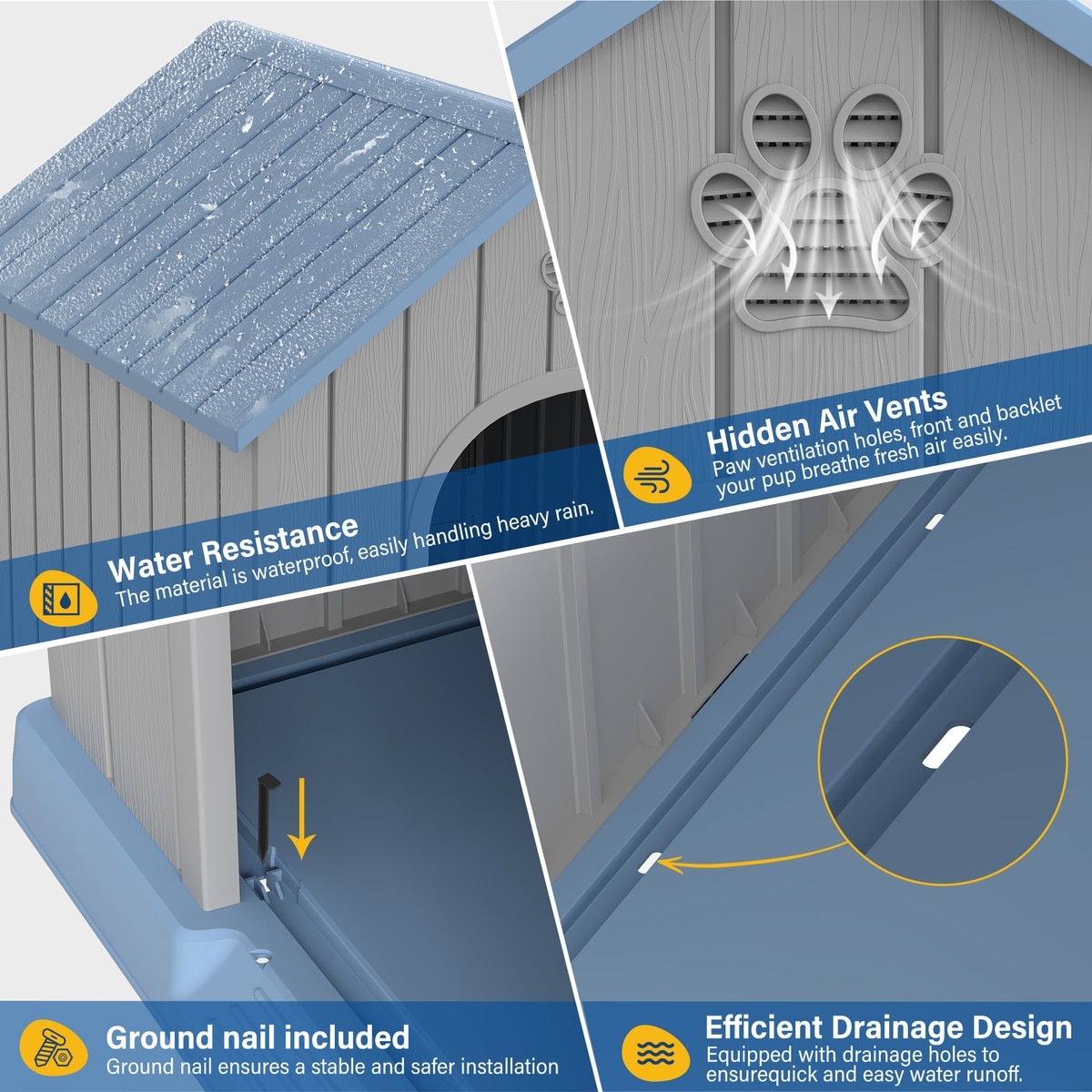 Water Resistance
The material is waterproof, easily handling heavy rain.

Hidden Air Vents
Paw ventilation holes, front and backlet your pup breathe fresh air easily.

Ground nail included
Ground nail ensures a stable and safer installation

Efficient Drainage Design
Equipped with drainage holes to ensurequick and easy water runoff.