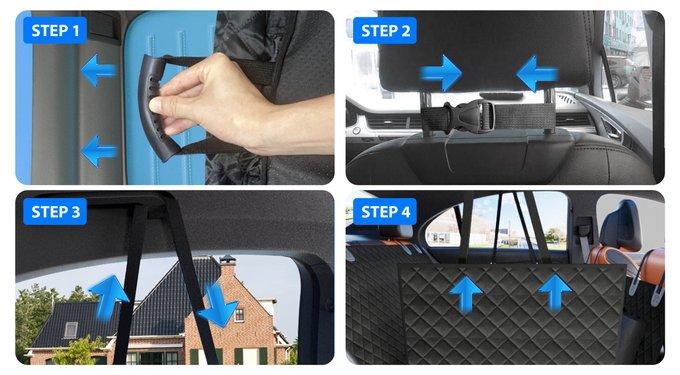 STEP 1

STEP 2

STEP 3

STEP 4