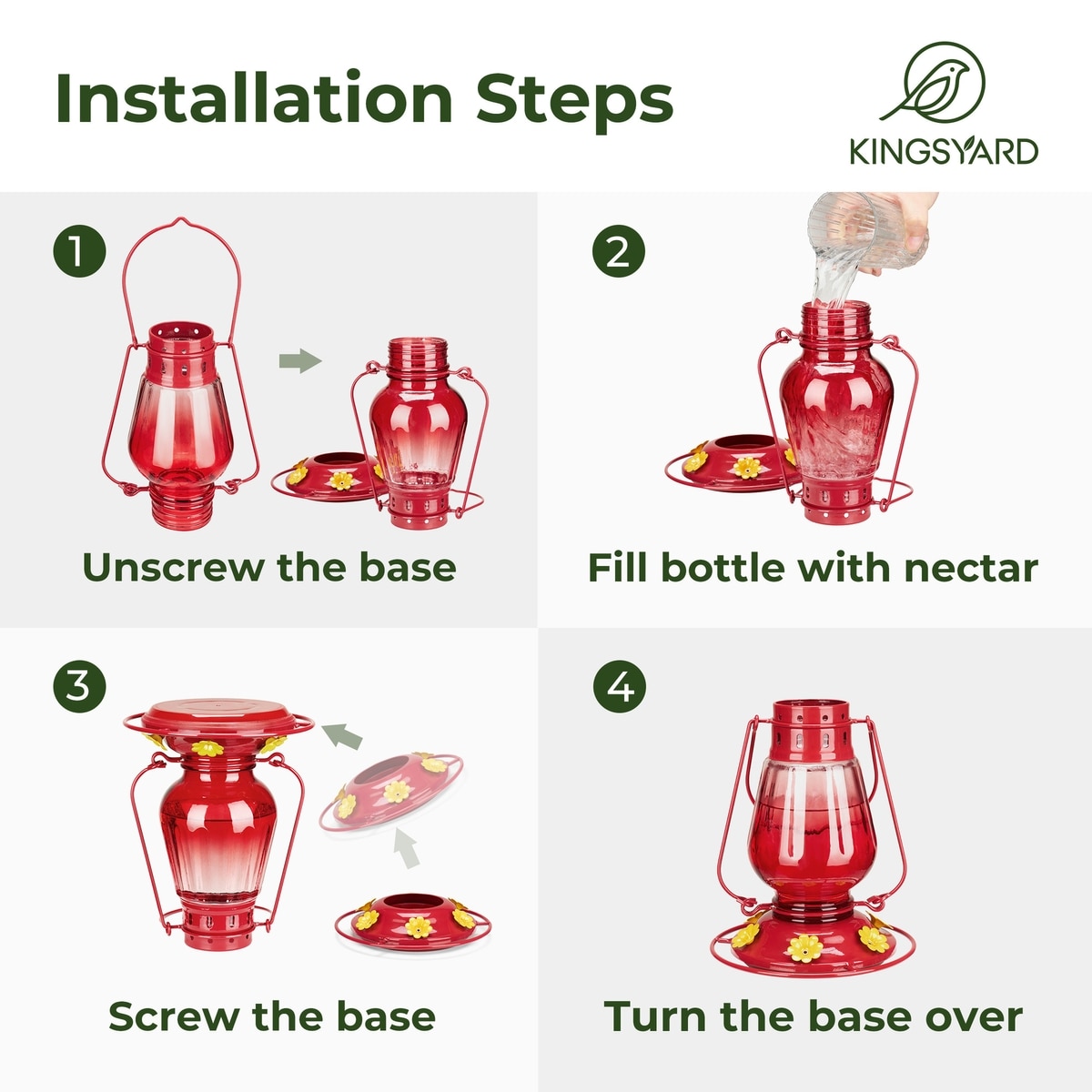 Installation Steps

KINGSYARD

1

Unscrew the base

2

Fill bottle with nectar

3

Screw the base

4

Turn the base over