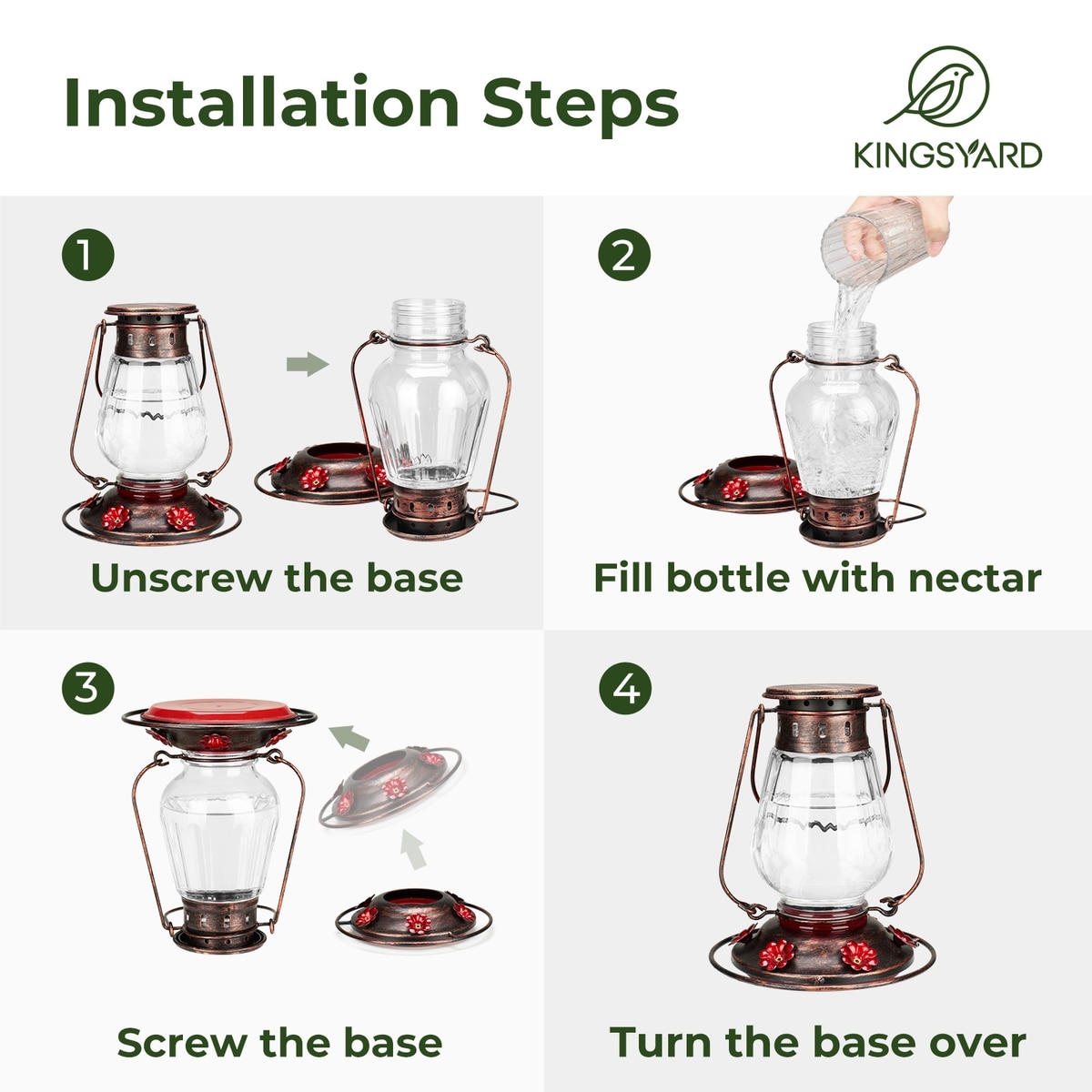 Installation Steps

KINGSYARD

1

Unscrew the base

2

Fill bottle with nectar

3

Screw the base

4

Turn the base over