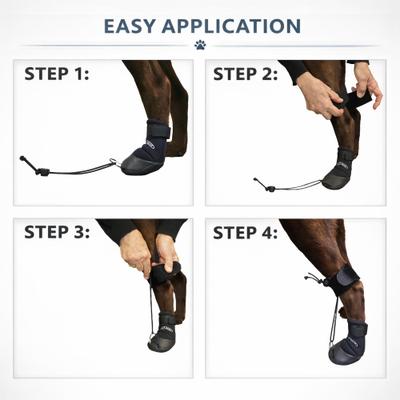 EASY APPLICATION

STEP 1:

STEP 2:

STEP 3:

STEP 4: