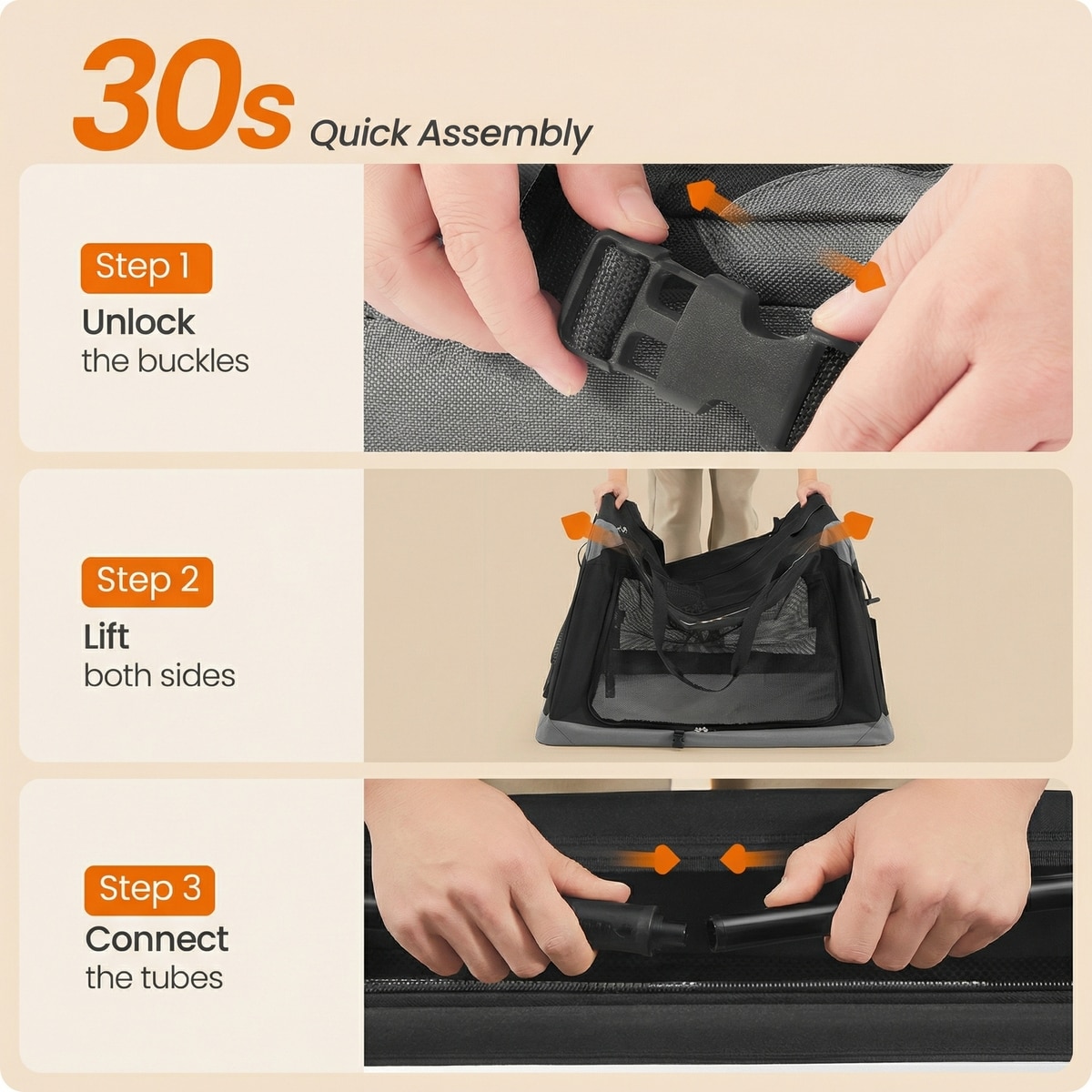 30s Quick Assembly

Step 1
Unlock
the buckles

Step 2
Lift
both sides

Step 3
Connect
the tubes