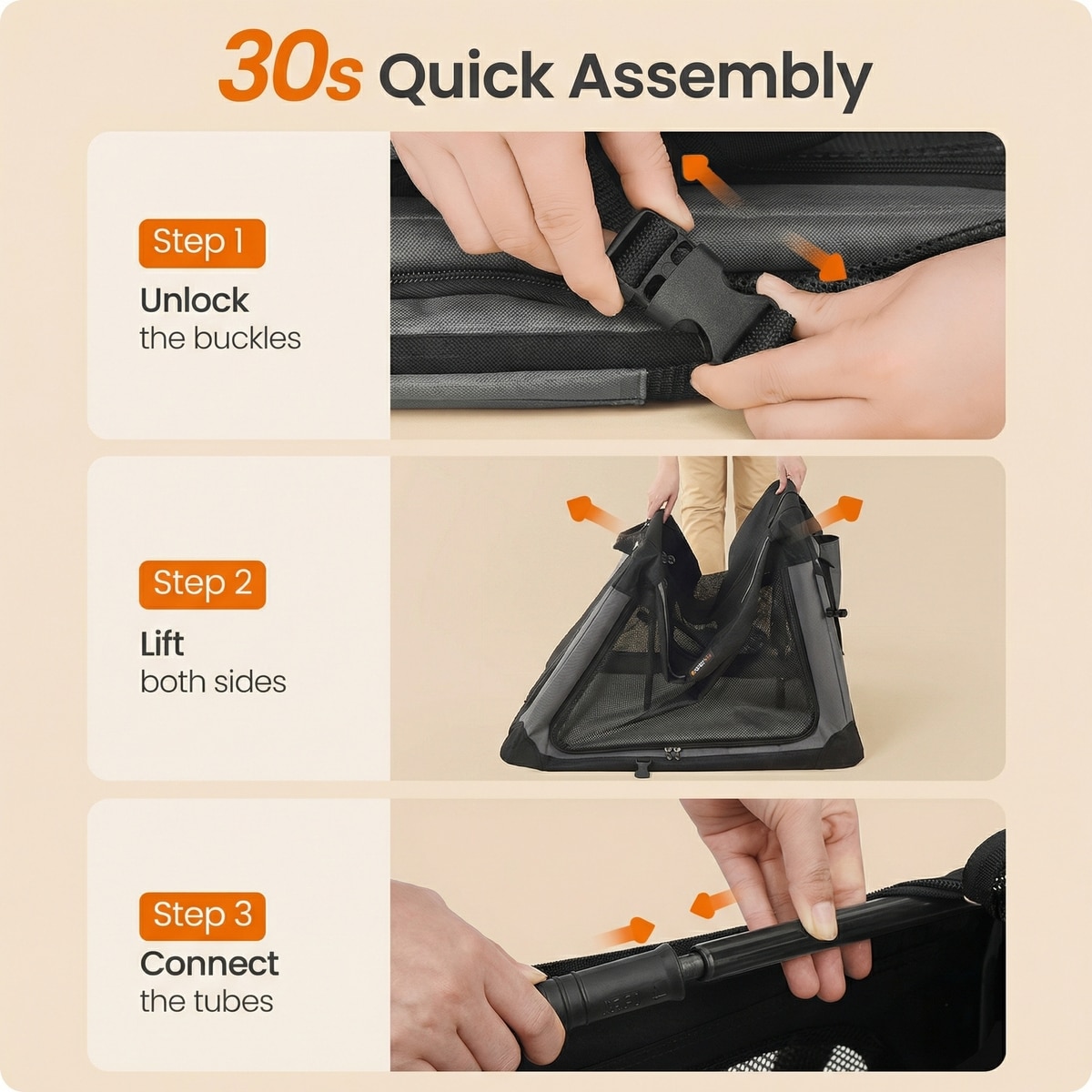 30s Quick Assembly

Step 1
Unlock
the buckles

Step 2
Lift
both sides

Step 3
Connect
the tubes