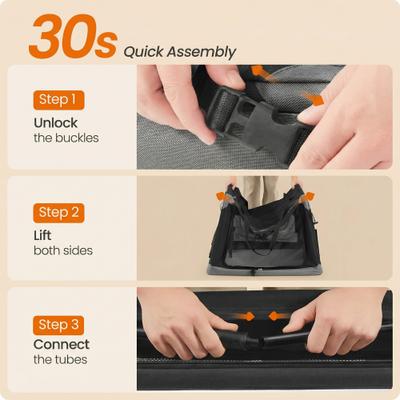 30s Quick Assembly

Step 1
Unlock
the buckles

Step 2
Lift
both sides

Step 3
Connect
the tubes