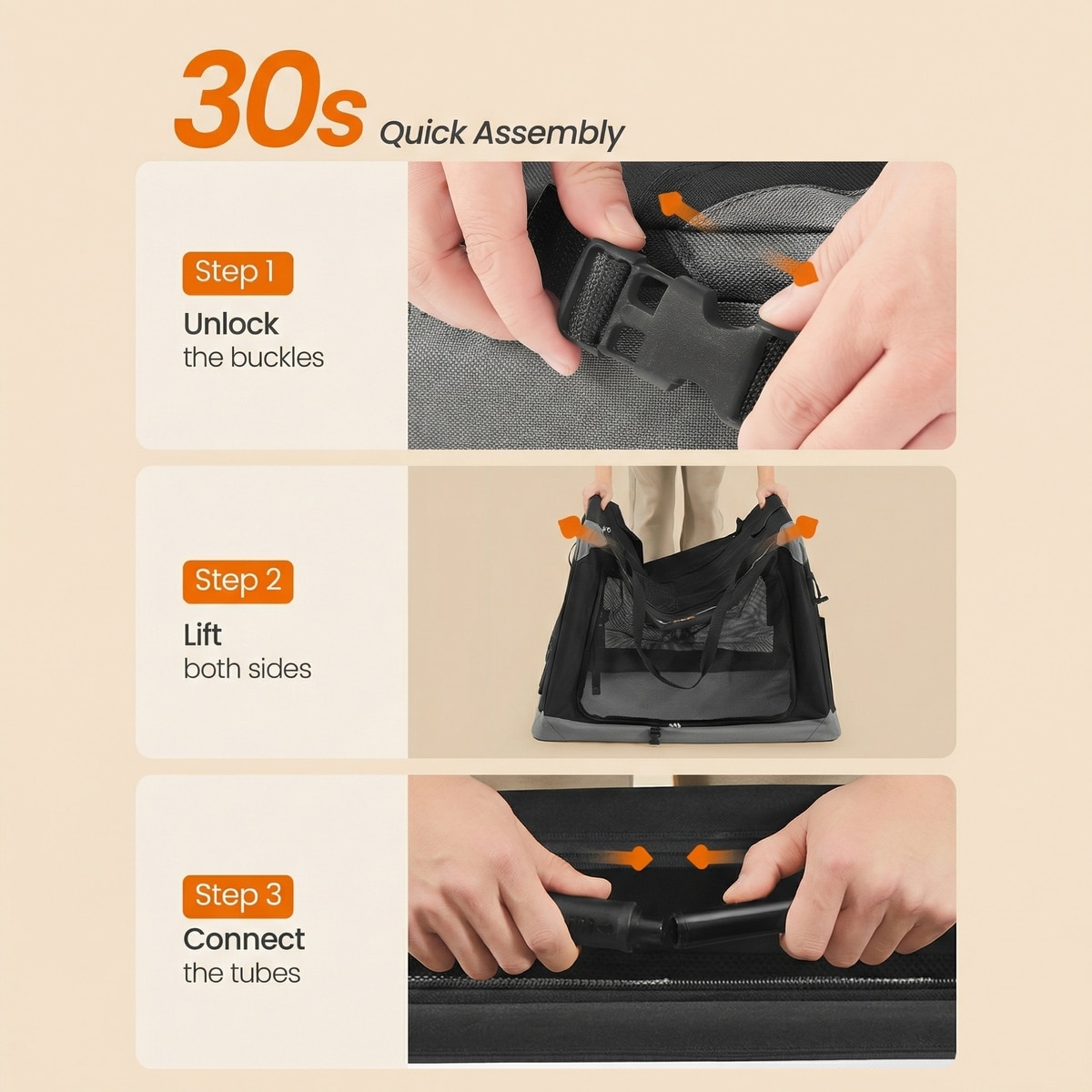 30s Quick Assembly

Step 1
Unlock
the buckles

Step 2
Lift
both sides

Step 3
Connect
the tubes