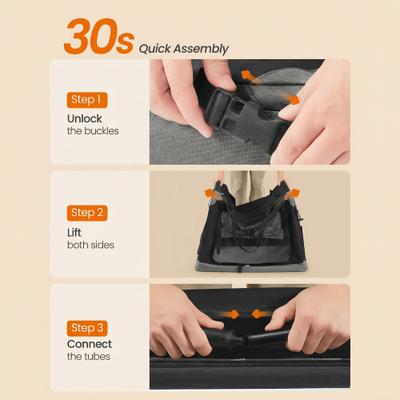 30s Quick Assembly

Step 1
Unlock
the buckles

Step 2
Lift
both sides

Step 3
Connect
the tubes