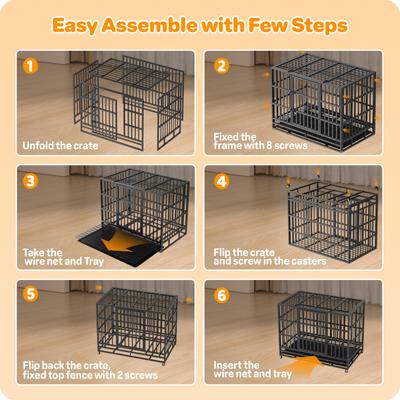 Easy Assemble with Few Steps

1
Unfold the crate

2
Fixed the frame with 8 screws

3
Take the wire net and Tray

4
Flip the crate and screw in the casters

5
Flip back the crate, fixed top fence with 2 screws

6
Insert the wire net and tray