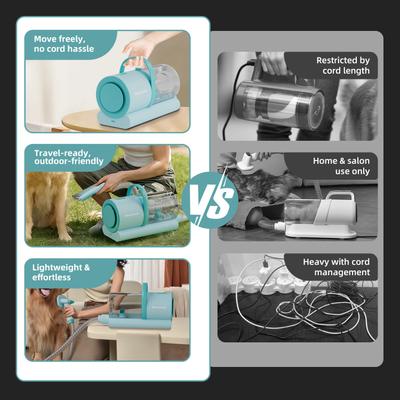 Move freely, no cord hassle

Travel-ready, outdoor-friendly

Lightweight & effortless

VS

Restricted by cord length

Home & salon use only

Heavy with cord management