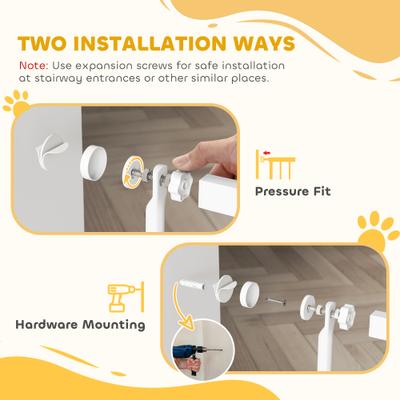 TWO INSTALLATION WAYS

Note: Use expansion screws for safe installation at stairway entrances or other similar places.

Pressure Fit

Hardware Mounting