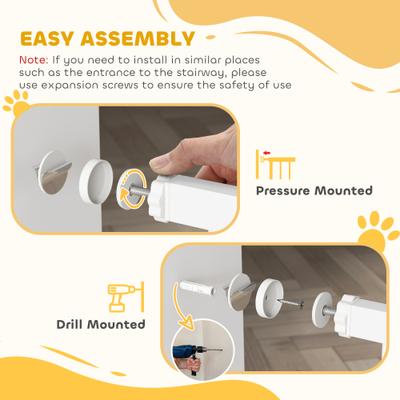 EASY ASSEMBLY

Note: If you need to install in similar places such as the entrance to the stairway, please use expansion screws to ensure the safety of use

Pressure Mounted

Drill Mounted