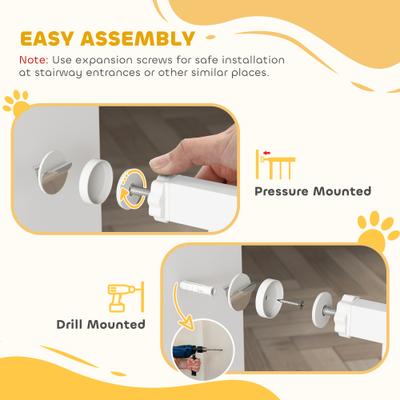 EASY ASSEMBLY

Note: Use expansion screws for safe installation at stairway entrances or other similar places.

Pressure Mounted

Drill Mounted