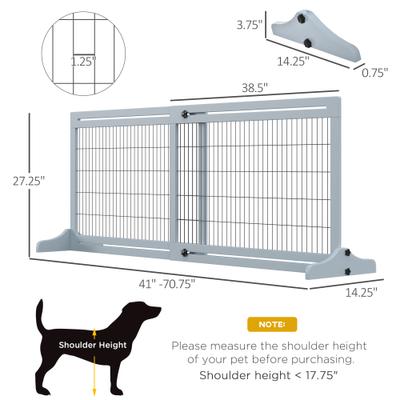 1.25"

3.75"

14.25"

0.75"

38.5"

27.25"

41" -70.75"

14.25"

Shoulder Height

NOTE:

Please measure the shoulder height of your pet before purchasing.

Shoulder height < 17.75"