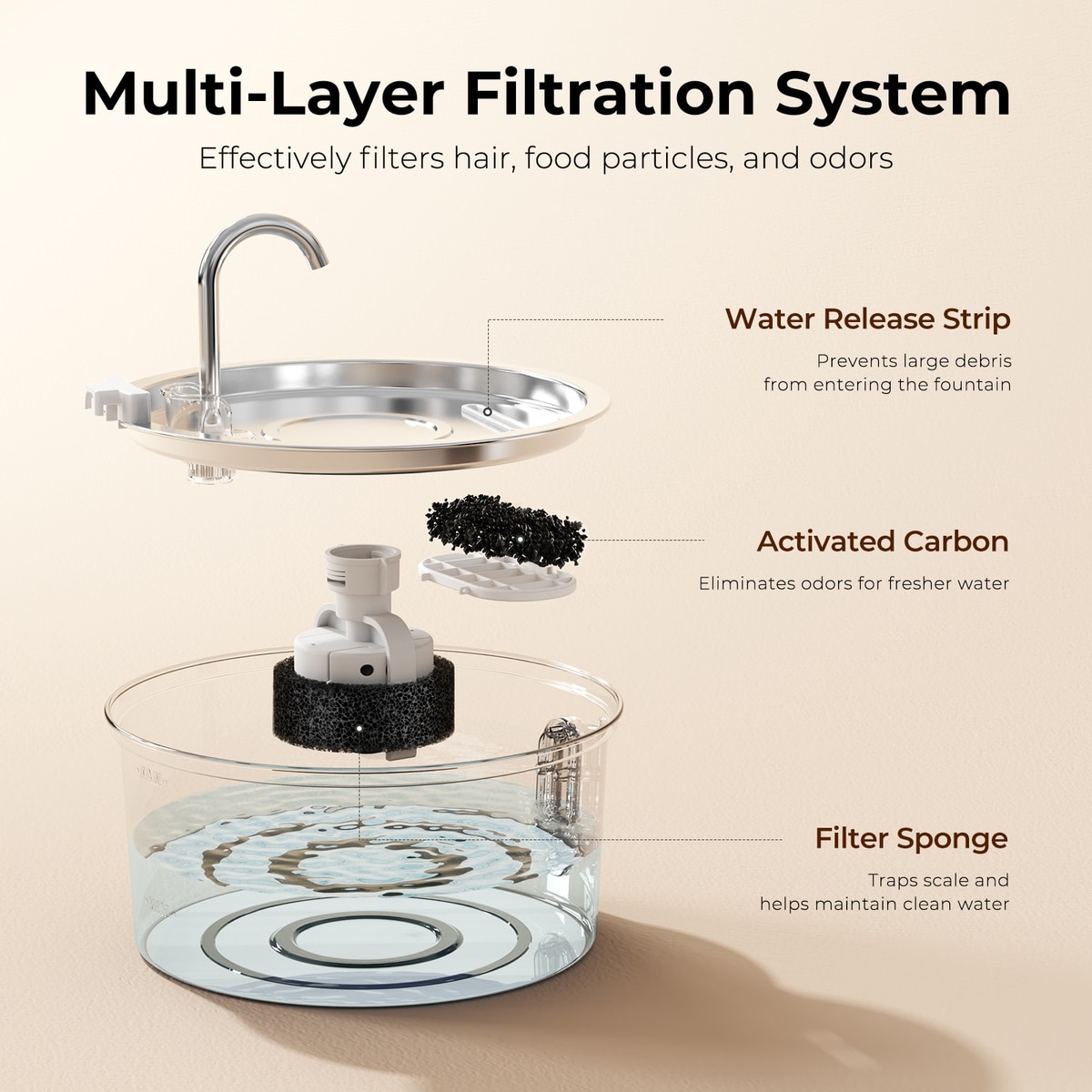 Multi-Layer Filtration System

Effectively filters hair, food particles, and odors

Water Release Strip

Prevents large debris from entering the fountain

Activated Carbon

Eliminates odors for fresher water

Filter Sponge

Traps scale and helps maintain clean water