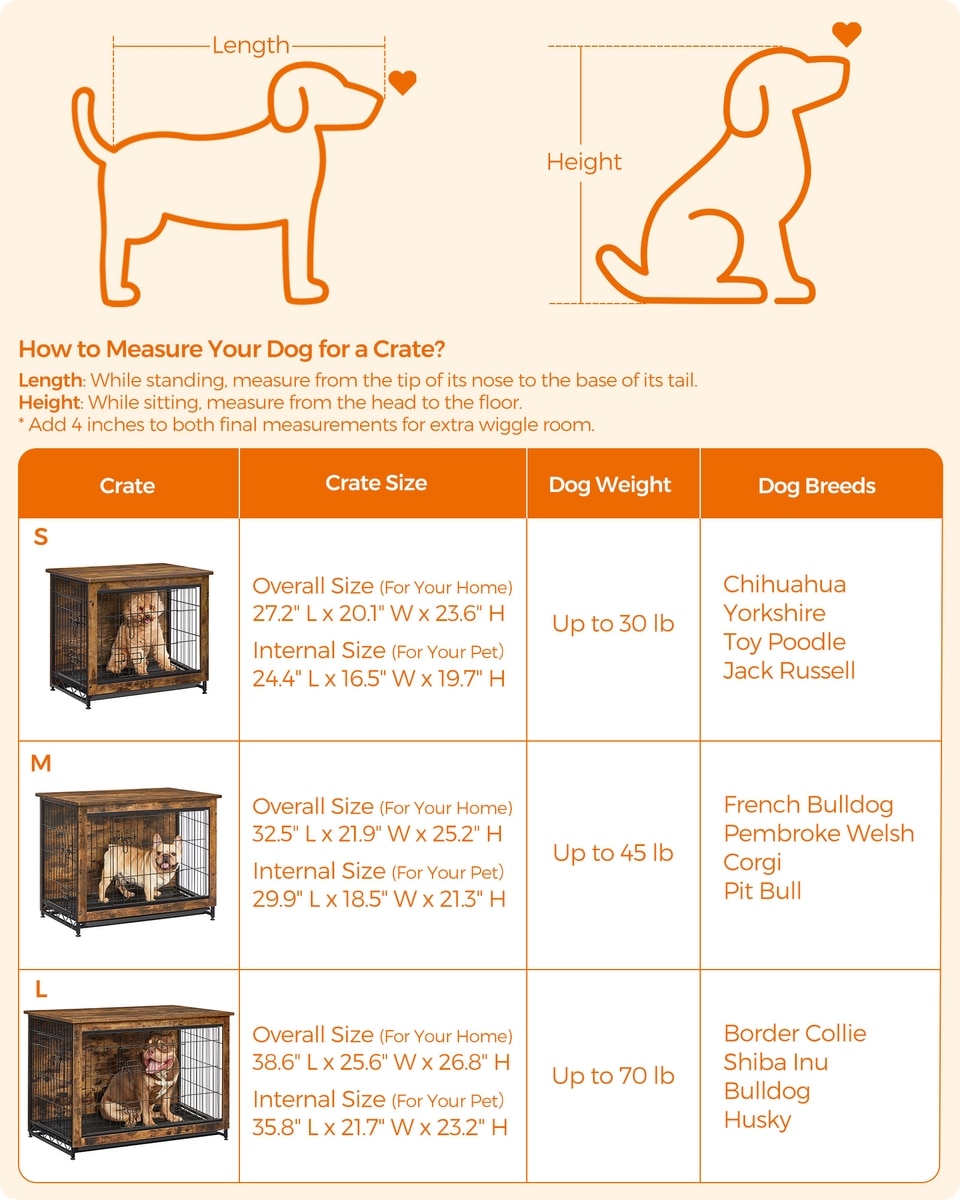 Length

Height

How to Measure Your Dog for a Crate?

Length: While standing, measure from the tip of its nose to the base of its tail.
Height: While sitting, measure from the head to the floor.
* Add 4 inches to both final measurements for extra wiggle room.

| Crate | Crate Size | Dog Weight | Dog Breeds |
|---|---|---|---|
| S | Overall Size (For Your Home) 27.2" L x 20.1" W x 23.6" H Internal Size (For Your Pet) 24.4" L x 16.5" W x 19.7" H | Up to 30 lb | Chihuahua Yorkshire Toy Poodle Jack Russell |
| M | Overall Size (For Your Home) 32.5" L x 21.9" W x 25.2" H Internal Size (For Your Pet) 29.9" L x 18.5" W x 21.3" H | Up to 45 lb | French Bulldog Pembroke Welsh Corgi Pit Bull |
| L | Overall Size (For Your Home) 38.6" L x 25.6" W x 26.8" H Internal Size (For Your Pet) 35.8" L x 21.7" W x 23.2" H | Up to 70 lb | Border Collie Shiba Inu Bulldog Husky |