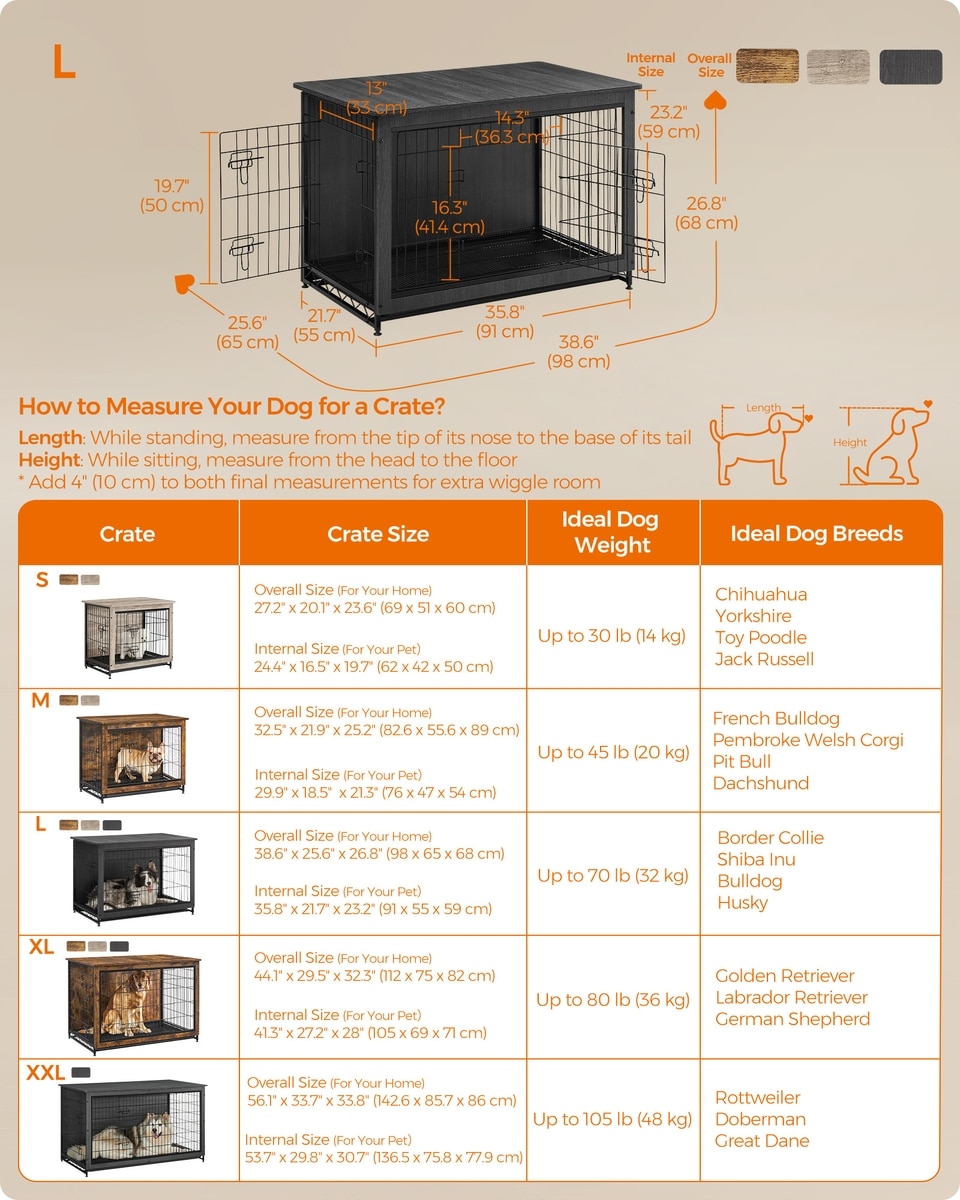 L

Internal Size Overall Size

13" (33 cm)

14.3" (36.3 cm)

23.2" (59 cm)

19.7" (50 cm)

16.3" (41.4 cm)

26.8" (68 cm)

25.6" (65 cm)

21.7" (55 cm)

35.8" (91 cm)

38.6" (98 cm)

How to Measure Your Dog for a Crate?

Length: While standing, measure from the tip of its nose to the base of its tail
Height: While sitting, measure from the head to the floor
* Add 4" (10 cm) to both final measurements for extra wiggle room

Length

Height

| Crate | Crate Size | Ideal Dog Weight | Ideal Dog Breeds |
|---|---|---|---|
| S | Overall Size (For Your Home) 27.2" x 20.1" x 23.6" (69 x 51 x 60 cm) Internal Size (For Your Pet) 24.4" x 16.5" x 19.7" (62 x 42 x 50 cm) | Up to 30 lb (14 kg) | Chihuahua Yorkshire Toy Poodle Jack Russell |
| M | Overall Size (For Your Home) 32.5" x 21.9" x 25.2" (82.6 x 55.6 x 89 cm) Internal Size (For Your Pet) 29.9" x 18.5" x 21.3" (76 x 47 x 54 cm) | Up to 45 lb (20 kg) | French Bulldog Pembroke Welsh Corgi Pit Bull Dachshund |
| L | Overall Size (For Your Home) 38.6" x 25.6" x 26.8" (98 x 65 x 68 cm) Internal Size (For Your Pet) 35.8" x 21.7" x 23.2" (91 x 55 x 59 cm) | Up to 70 lb (32 kg) | Border Collie Shiba Inu Bulldog Husky |
| XL | Overall Size (For Your Home) 44.1" x 29.5" x 32.3" (112 x 75 x 82 cm) Internal Size (For Your Pet) 41.3" x 27.2" x 28" (105 x 69 x 71 cm) | Up to 80 lb (36 kg) | Golden Retriever Labrador Retriever German Shepherd |
| XXL | Overall Size (For Your Home) 56.1" x 33.7" x 33.8" (142.6 x 85.7 x 86 cm) Internal Size (For Your Pet) 53.7" x 29.8" x 30.7" (136.5 x 75.8 x 77.9 cm) | Up to 105 lb (48 kg) | Rottweiler Doberman Great Dane |